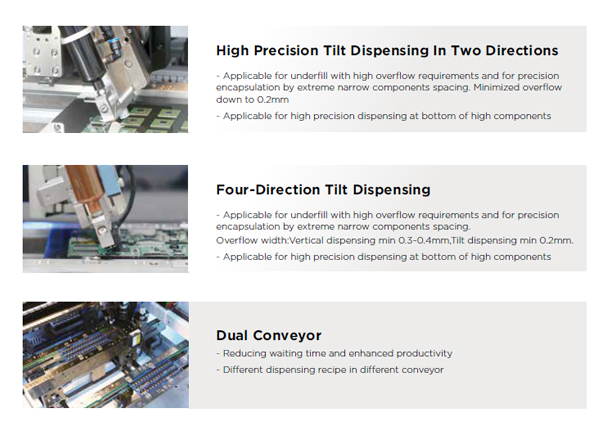 High Precision Tilt Dispensing In Two Directions

- Applicable for underfill with high overflow requirements and for precision encapsulation by extreme narrow components spacing. Minimized overflow down to 0.2mm

- Applicable for high precision dispensing at bottom of high components

Four-Direction Tilt Dispensing

- Applicable for underfill with high overflow requirements and for precision encapsulation by extreme narrow components spacing.
Overflow width:Vertical dispensing min 0.3-0.4mm,Tilt dispensing min 0.2mm.

- Applicable for high precision dispensing at bottom of high components

Dual Conveyor

- Reducing waiting time and enhanced productivity

- Different dispensing recipe in different conveyor